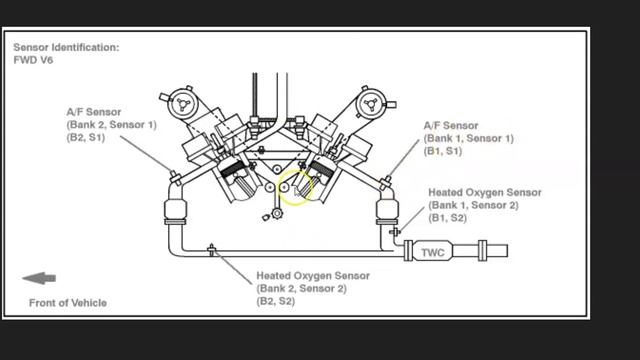 Sensor Identification:
FWD V6

A/F Sensor
(Bank 2, Sensor 1)
(B2, S1)

A/F Sensor
(Bank 1, Sensor 1)
(B1, S1)

Heated Oxygen Sensor
(Bank 1, Sensor 2)
(B1, S2)

TWC

Heated Oxygen Sensor
(Bank 2, Sensor 2)
(B2, S2)

Front of Vehicle