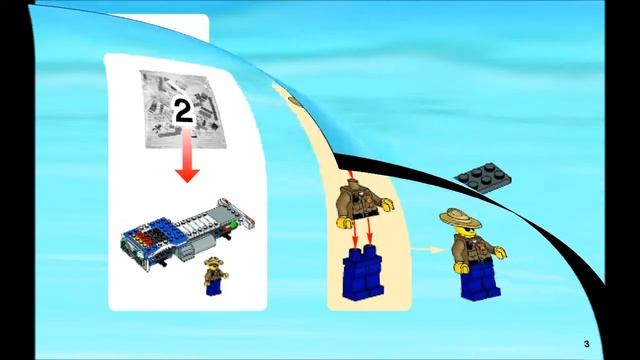 2

3