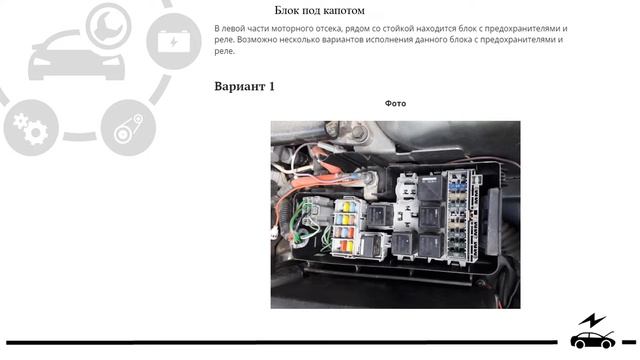 Блок под капотом

В левой части моторного отсека, рядом со стойкой находится блок с предохранителями и реле. Возможно несколько вариантов исполнения данного блока с предохранителями и реле.

Вариант 1

Фото